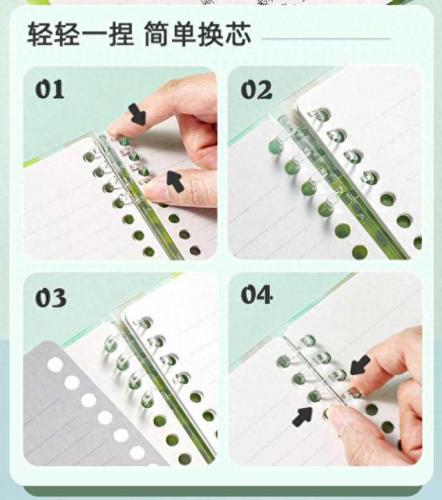 轻轻一捏 简单换芯

01

02

03

04