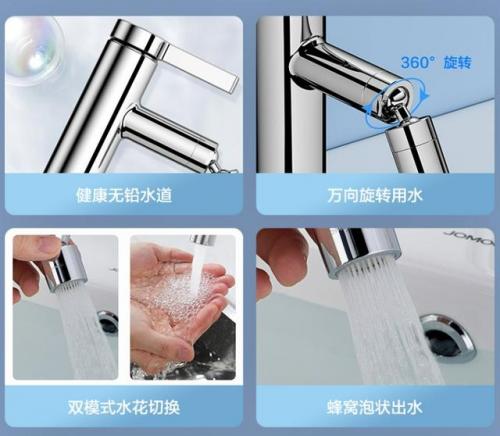 健康无铅水道

360° 旋转

万向旋转用水

双模式水花切换

JOMO

蜂窝泡状出水